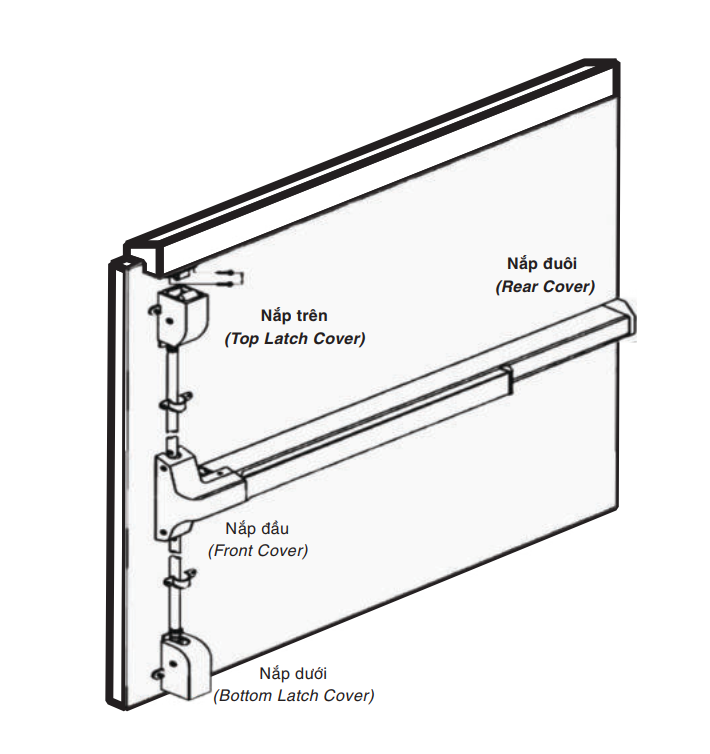 Nắp đuôi
(Rear Cover)

Nắp trên
(Top Latch Cover)

Nắp đầu
(Front Cover)

Nắp dưới
(Bottom Latch Cover)